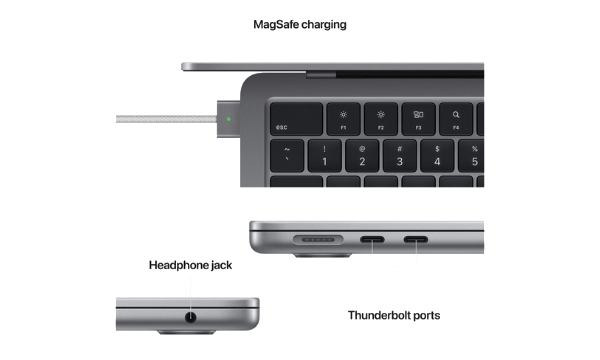 MagSafe charging

esc
F1
F2
F3
F4
~
`
!
1
@
2
#
3
$
4
%
5

Headphone jack

Thunderbolt ports