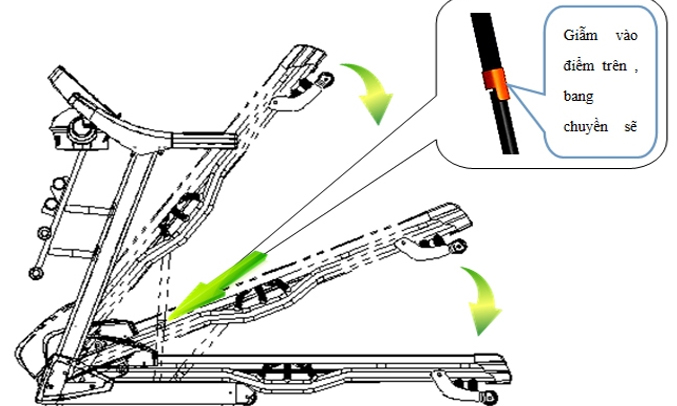 Giẫm vào điểm trên , bang chuyền sẽ