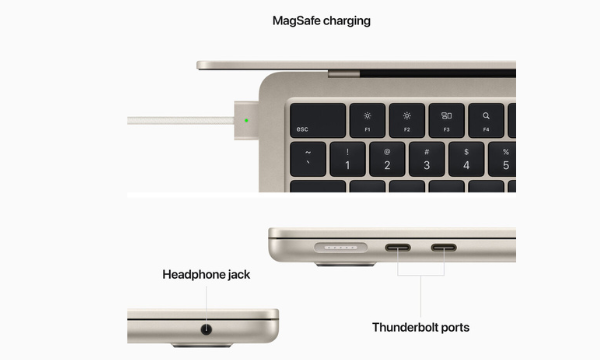 MagSafe charging

esc F1 F2 F3 F4

~ ` ! 1 @ 2 # 3 $ 4 % 5

Headphone jack

Thunderbolt ports