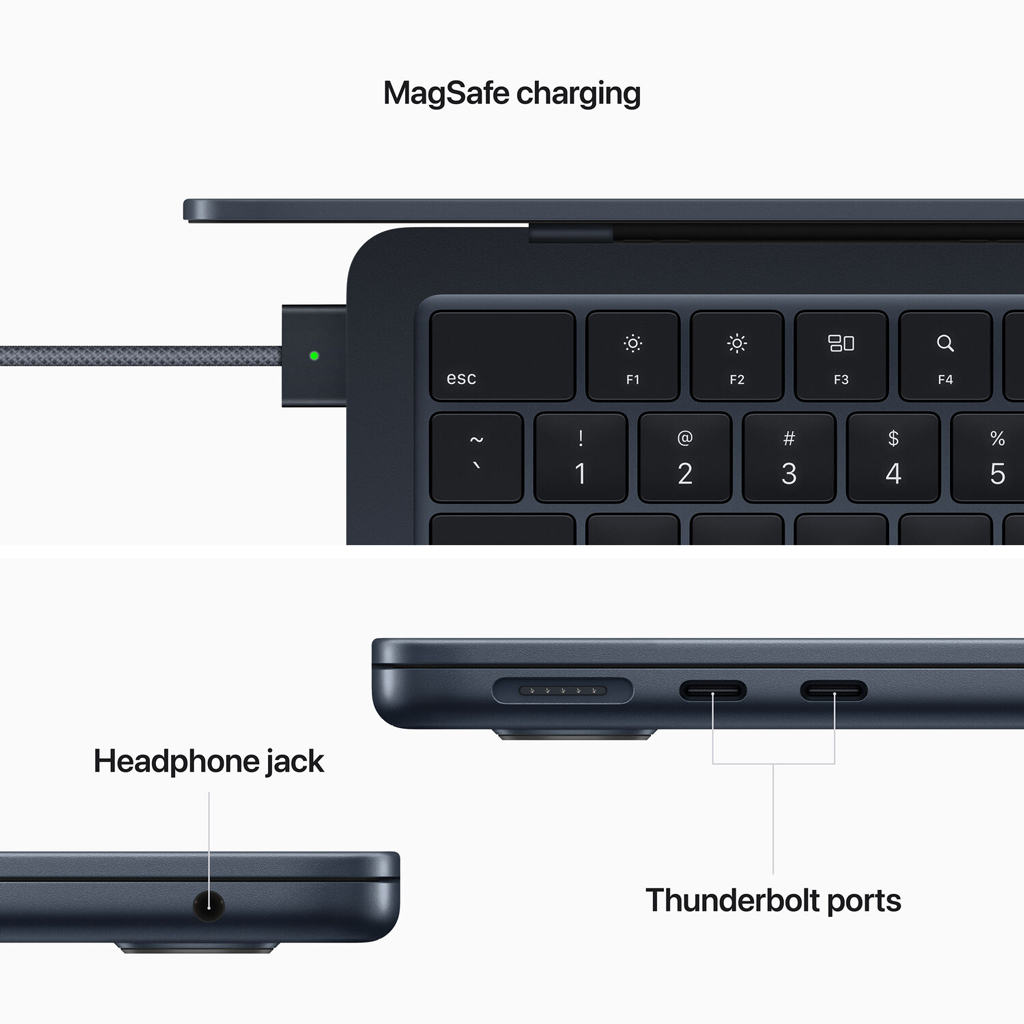 MagSafe charging

esc
F1
F2
F3
F4
~
`
!
1
@
2
#
3
$
4
%
5

Headphone jack

Thunderbolt ports