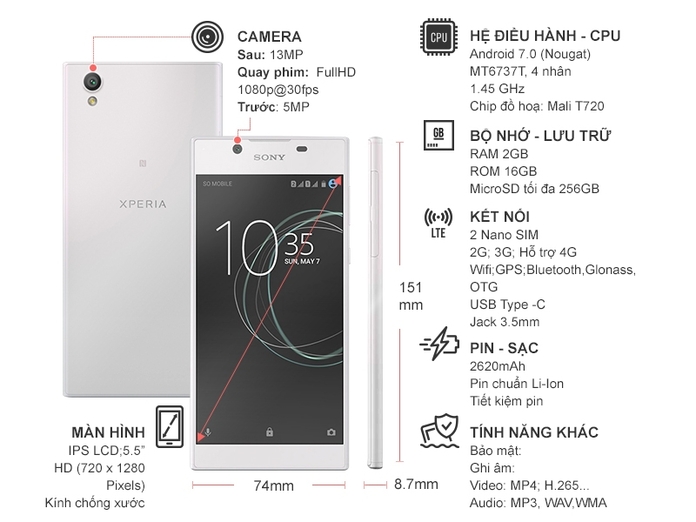 CAMERA
Sau: 13MP
Quay phim: FullHD 1080p@30fps
Trước: 5MP

XPERIA

SONY

SO MOBILE

10 35
SUN, MAY 7

MÀN HÌNH
IPS LCD;5.5"
HD (720 x 1280 Pixels)
Kính chống xước

74mm

151 mm

8.7mm

CPU
HỆ ĐIỀU HÀNH - CPU
Android 7.0 (Nougat)
MT6737T, 4 nhân
1.45 GHz
Chip đồ hoạ: Mali T720

GB
BỘ NHỚ - LƯU TRỮ
RAM 2GB
ROM 16GB
MicroSD tối đa 256GB

LTE
KẾT NỐI
2 Nano SIM
2G; 3G; Hỗ trợ 4G
Wifi;GPS;Bluetooth,Glonass, OTG
USB Type -C
Jack 3.5mm

PIN - SẠC
2620mAh
Pin chuẩn Li-Ion
Tiết kiệm pin

TÍNH NĂNG KHÁC
Bảo mật:
Ghi âm:
Video: MP4; H.265...
Audio: MP3, WAV,WMA