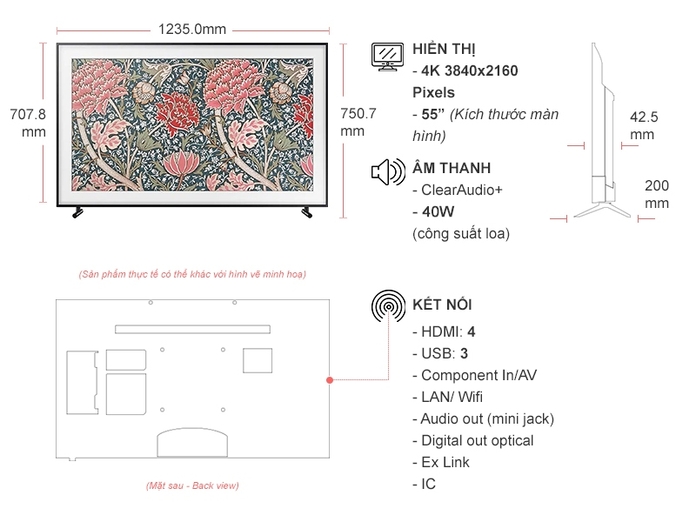 1235.0mm

707.8 mm

750.7 mm

HIỂN THỊ
- 4K 3840x2160 Pixels
- 55" (Kích thước màn hình)

ÂM THANH
- ClearAudio+
- 40W (công suất loa)

42.5 mm

200 mm

(Sản phẩm thực tế có thể khác với hình vẽ minh hoạ)

KẾT NỐI
- HDMI: 4
- USB: 3
- Component In/AV
- LAN/ Wifi
- Audio out (mini jack)
- Digital out optical
- Ex Link
- IC

(Mặt sau - Back view)